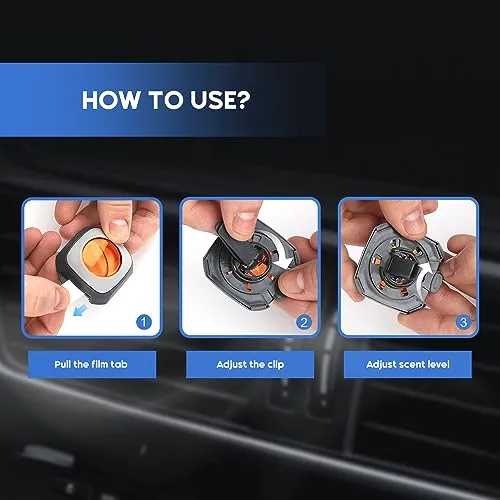 HOW TO USE?

1

Pull the film tab

2

Adjust the clip

3

Adjust scent level